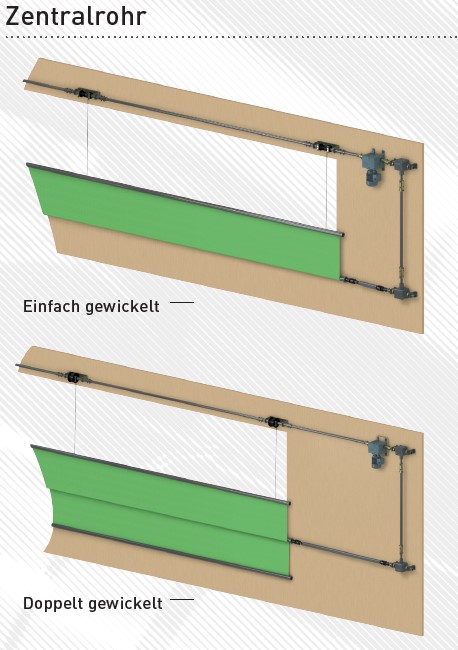 Zentralrohr

Einfach gewickelt

Doppelt gewickelt